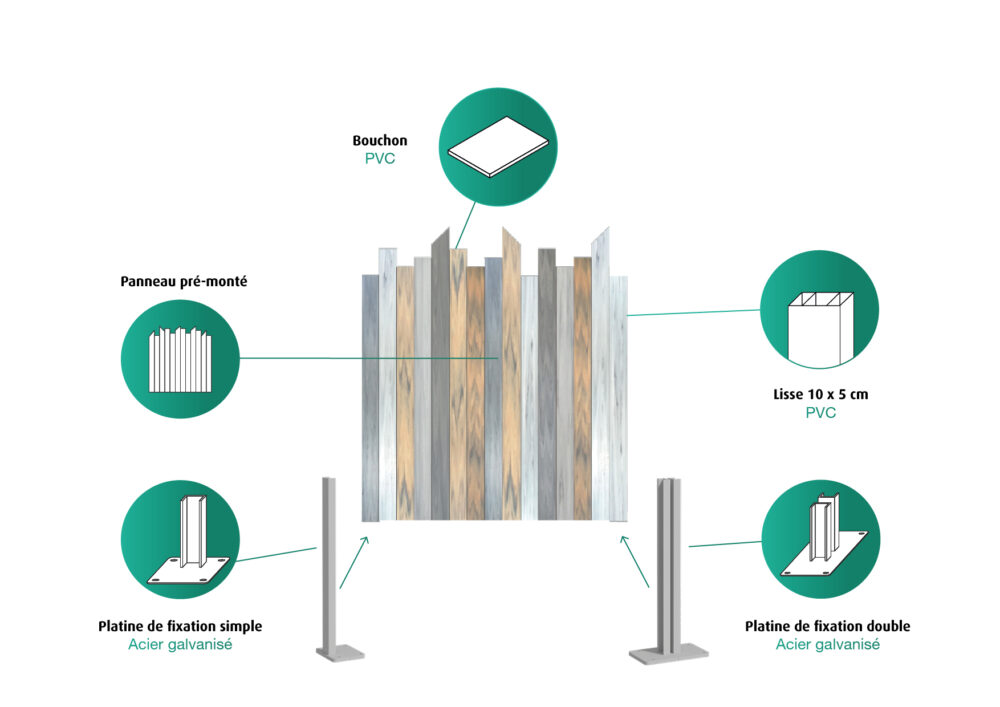 Bouchon
PVC

Panneau pré-monté

Lisse 10 x 5 cm
PVC

Platine de fixation simple
Acier galvanisé

Platine de fixation double
Acier galvanisé