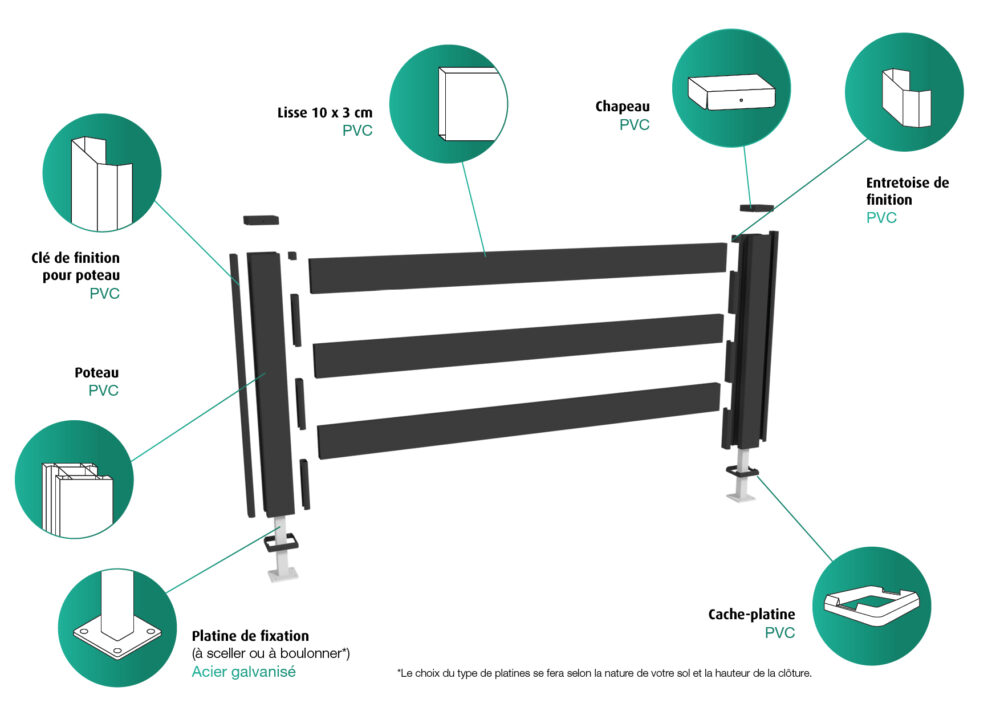 Lisse 10 x 3 cm
PVC

Chapeau
PVC

Entretoise de finition
PVC

Clé de finition pour poteau
PVC

Poteau
PVC

Platine de fixation
(à sceller ou à boulonner*)
Acier galvanisé

Cache-platine
PVC

*Le choix du type de platines se fera selon la nature de votre sol et la hauteur de la clôture.