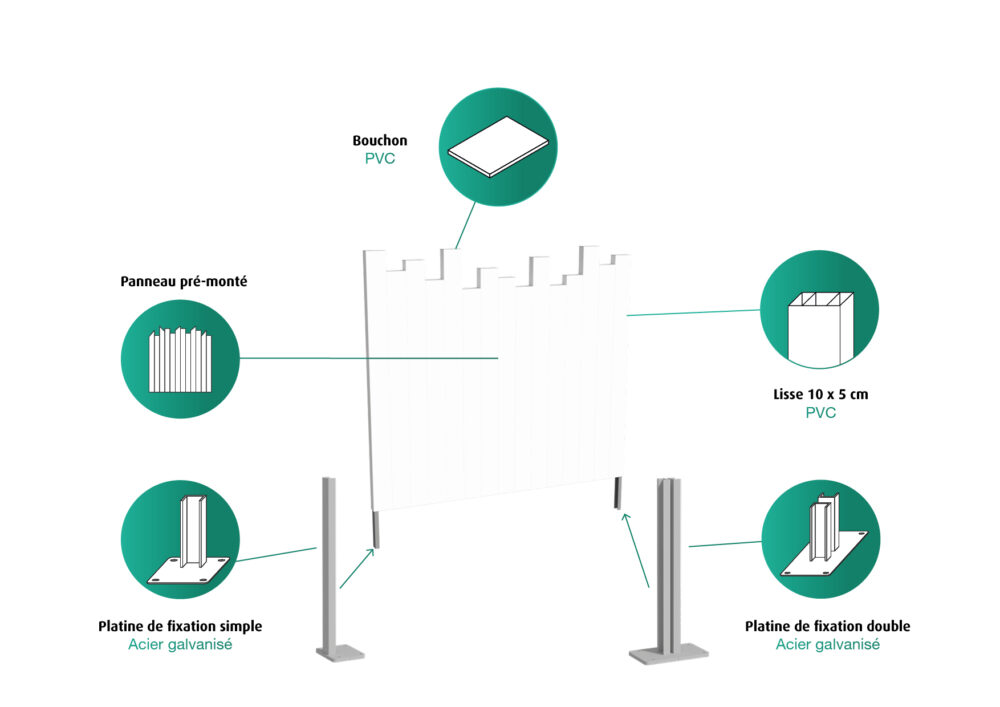 Bouchon
PVC

Panneau pré-monté

Lisse 10 x 5 cm
PVC

Platine de fixation simple
Acier galvanisé

Platine de fixation double
Acier galvanisé