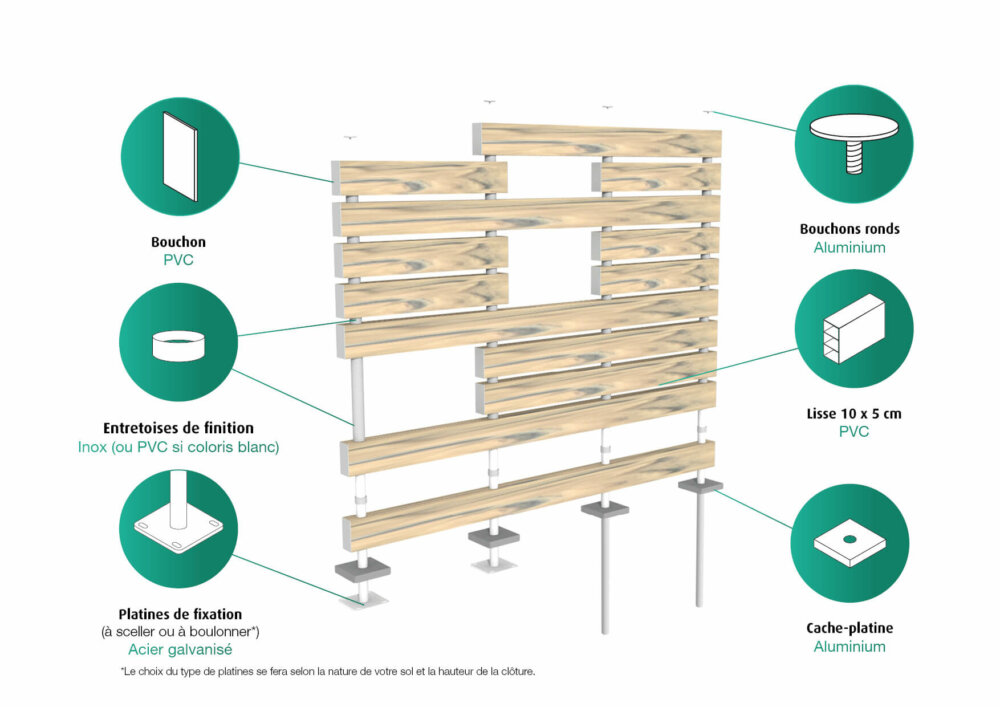 Bouchon
PVC

Entretoises de finition
Inox (ou PVC si coloris blanc)

Platines de fixation
(à sceller ou à boulonner*)
Acier galvanisé

*Le choix du type de platines se fera selon la nature de votre sol et la hauteur de la clôture.

Bouchons ronds
Aluminium

Lisse 10 x 5 cm
PVC

Cache-platine
Aluminium