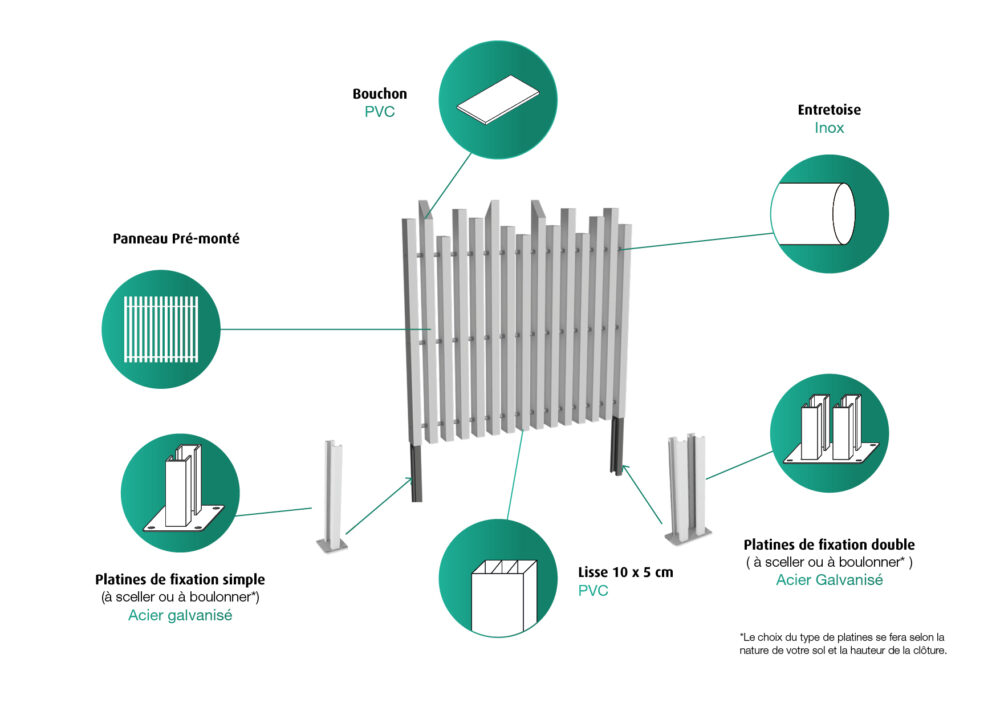 Bouchon
PVC

Entretoise
Inox

Panneau Pré-monté

Platines de fixation simple
(à sceller ou à boulonner*)
Acier galvanisé

Lisse 10 x 5 cm
PVC

Platines de fixation double
( à sceller ou à boulonner* )
Acier Galvanisé

*Le choix du type de platines se fera selon la nature de votre sol et la hauteur de la clôture.