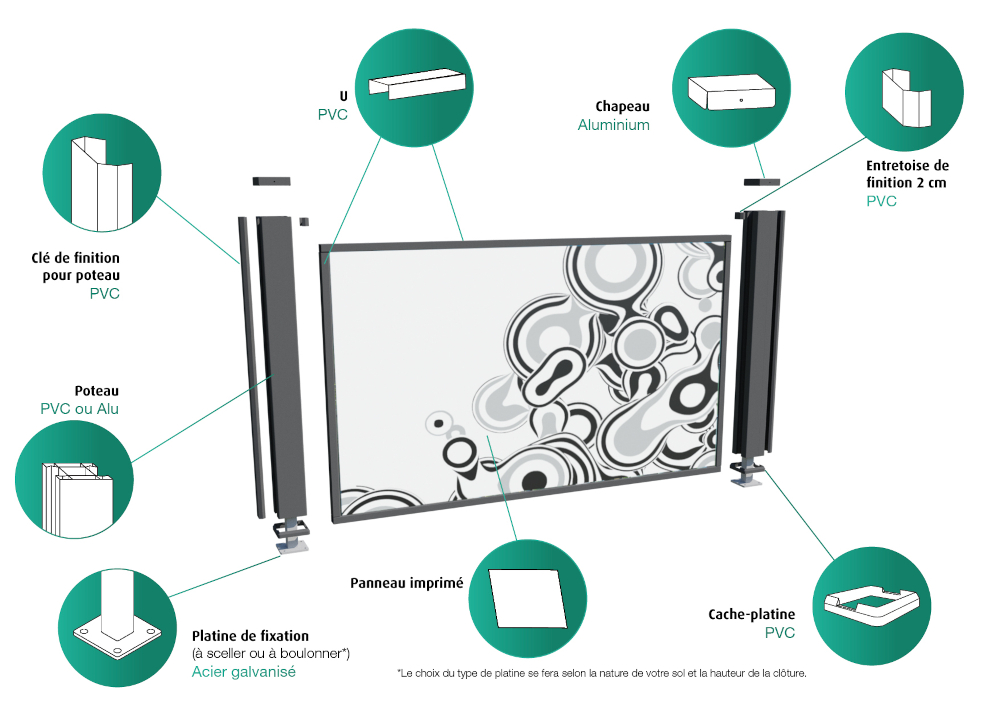 U
PVC

Chapeau
Aluminium

Entretoise de finition 2 cm
PVC

Clé de finition pour poteau
PVC

Poteau
PVC ou Alu

Panneau imprimé

Cache-platine
PVC

Platine de fixation
(à sceller ou à boulonner*)
Acier galvanisé

*Le choix du type de platine se fera selon la nature de votre sol et la hauteur de la clôture.