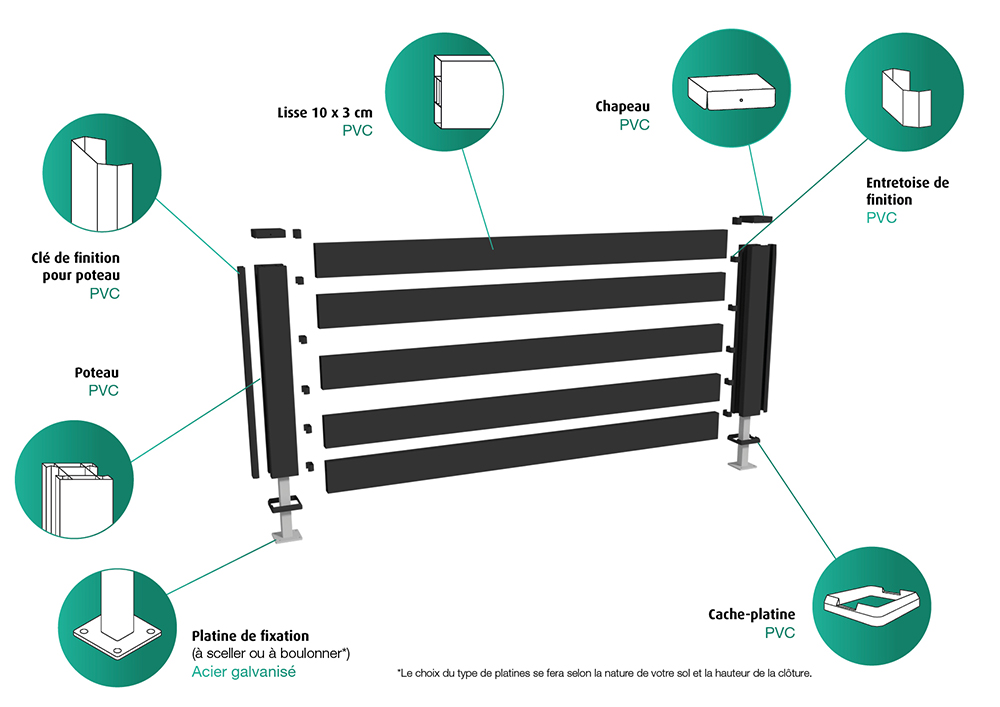 Lisse 10 x 3 cm
PVC

Chapeau
PVC

Entretoise de finition
PVC

Clé de finition pour poteau
PVC

Poteau
PVC

Platine de fixation
(à sceller ou à boulonner*)
Acier galvanisé

Cache-platine
PVC

*Le choix du type de platines se fera selon la nature de votre sol et la hauteur de la clôture.